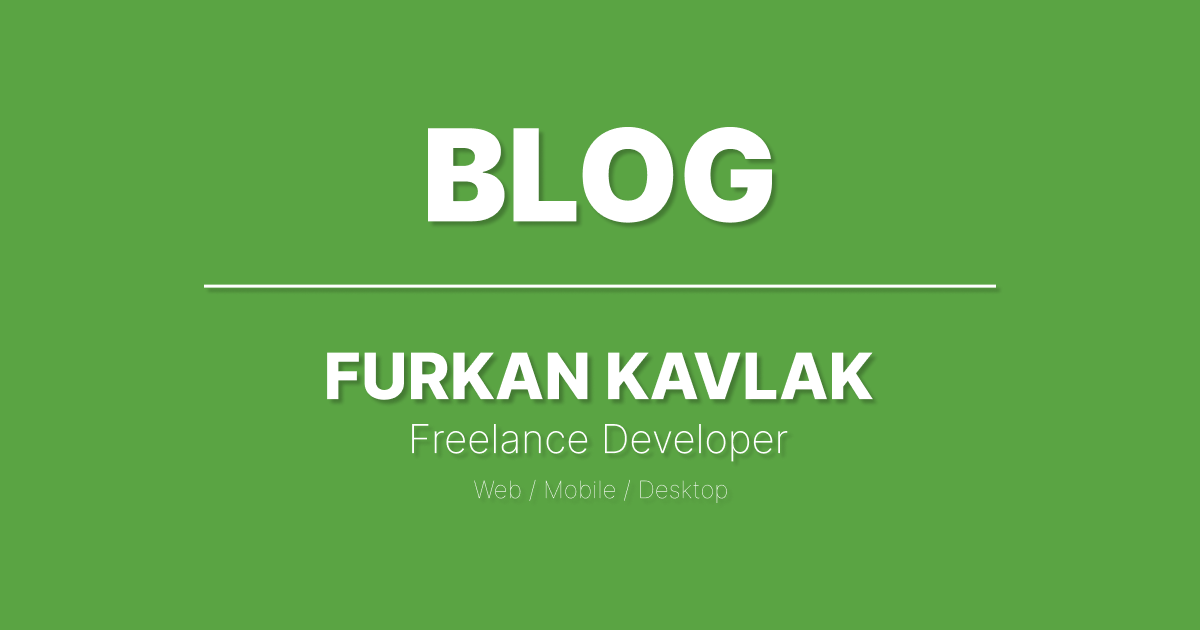 BLOG

FURKAN KAVLAK
Freelance Developer
Web / Mobile / Desktop